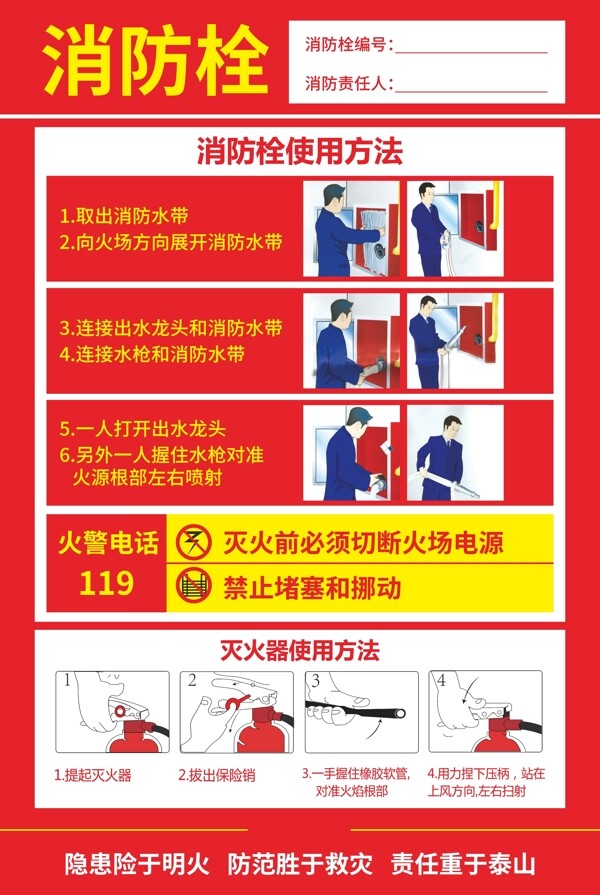 消防栓

消防栓编号:

消防责任人:

消防栓使用方法

1.取出消防水带
2.向火场方向展开消防水带

3.连接出水龙头和消防水带
4.连接水枪和消防水带

5.一人打开出水龙头
6.另外一人握住水枪对准火源根部左右喷射

火警电话
119

灭火前必须切断火场电源

禁止堵塞和挪动

灭火器使用方法

1

2

3

4

1.提起灭火器

2.拔出保险销

3.一手握住橡胶软管,对准火焰根部

4.用力捏下压柄，站在上风方向,左右扫射

隐患险于明火 防范胜于救灾 责任重于泰山